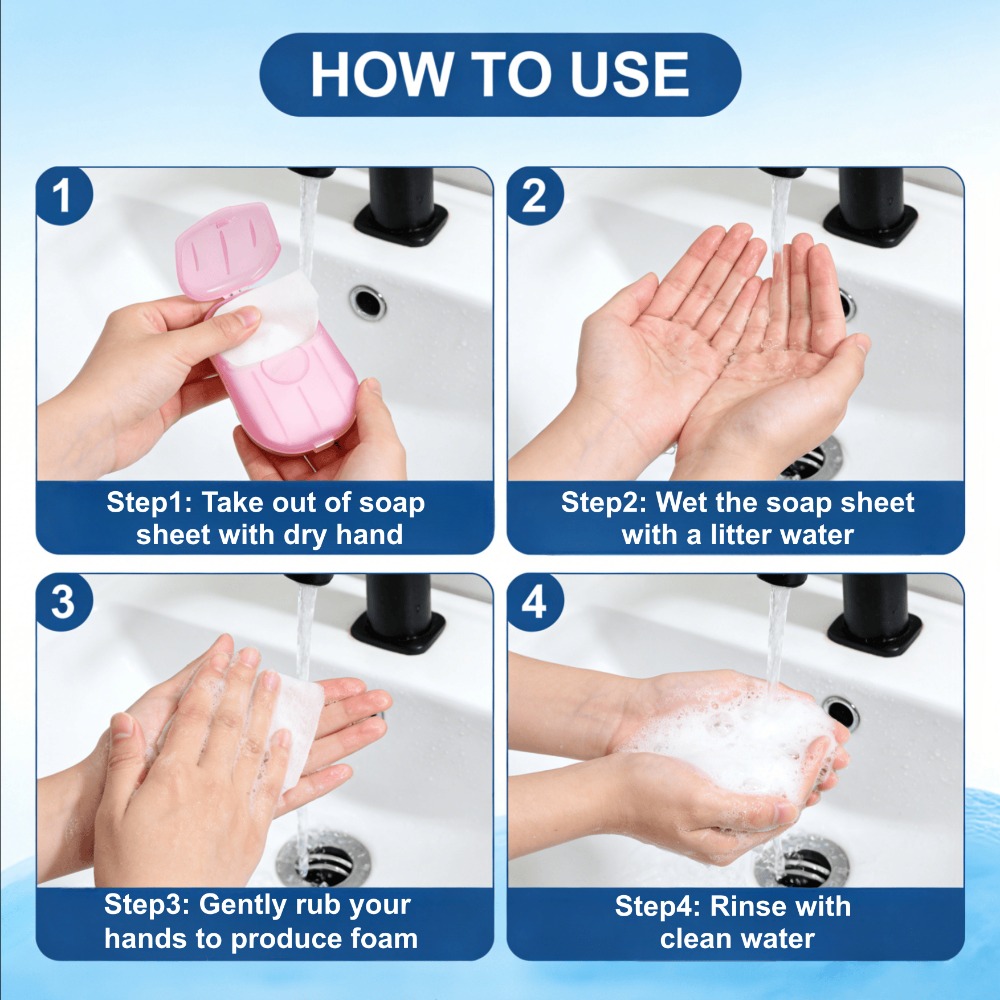 HOW TO USE

1

Step1: Take out of soap sheet with dry hand

2

Step2: Wet the soap sheet with a litter water

3

Step3: Gently rub your hands to produce foam

4

Step4: Rinse with clean water